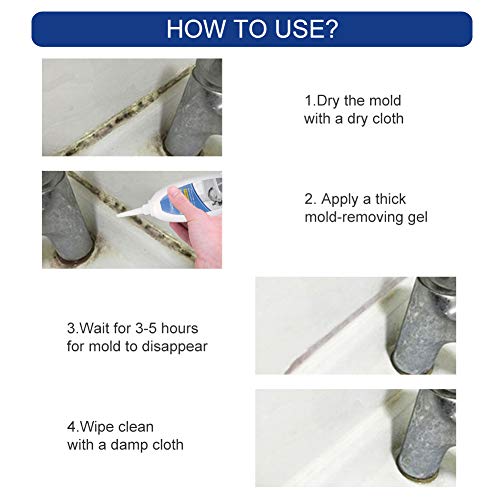 HOW TO USE?

1.Dry the mold with a dry cloth

2. Apply a thick mold-removing gel

3.Wait for 3-5 hours for mold to disappear

4.Wipe clean with a damp cloth