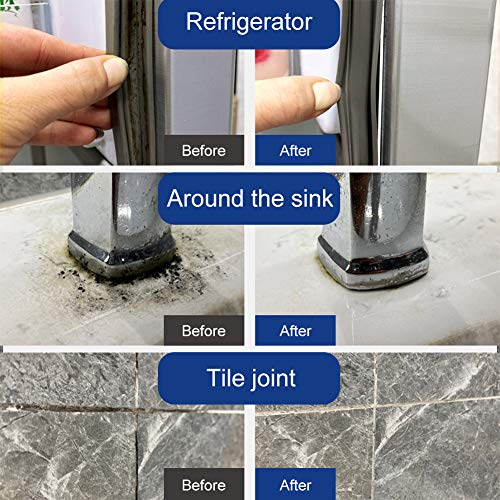 Refrigerator

Before

After

Around the sink

Before

After

Tile joint

Before

After