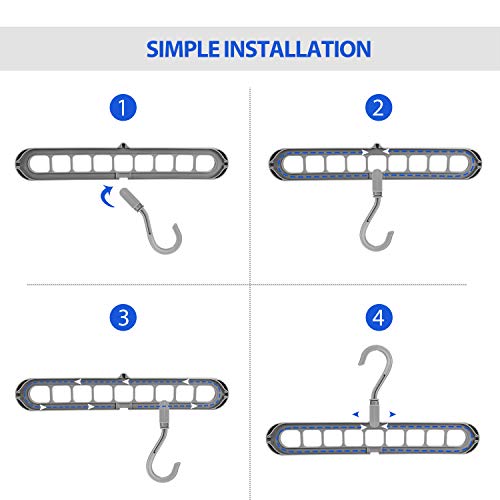 SIMPLE INSTALLATION

1

2

3

4