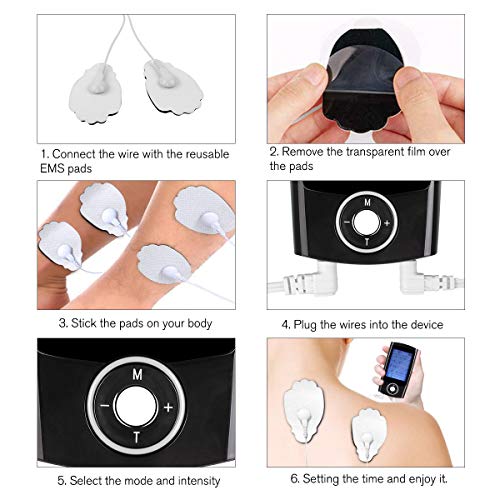 1. Connect the wire with the reusable EMS pads

2. Remove the transparent film over the pads

3. Stick the pads on your body

M
−
+
T

4. Plug the wires into the device

M
−
+
T

5. Select the mode and intensity

6. Setting the time and enjoy it.