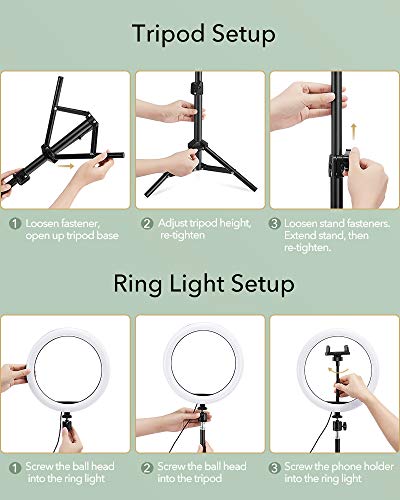 Tripod Setup

1 Loosen fastener, open up tripod base

2 Adjust tripod height, re-tighten

3 Loosen stand fasteners. Extend stand, then re-tighten.

Ring Light Setup

1 Screw the ball head into the ring light

2 Screw the ball head into the tripod

3 Screw the phone holder into the ring light