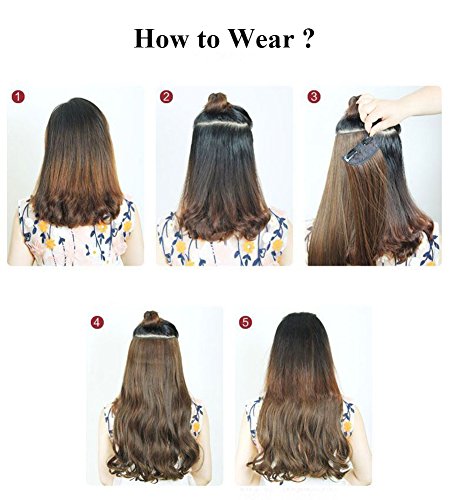 How to Wear ?

1

2

3

4

5