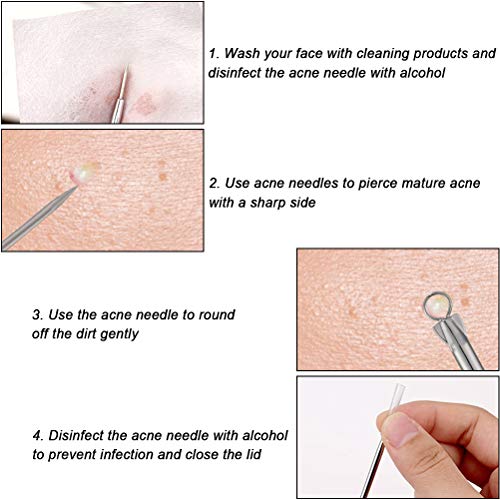 1. Wash your face with cleaning products and disinfect the acne needle with alcohol

2. Use acne needles to pierce mature acne with a sharp side

3. Use the acne needle to round off the dirt gently

4. Disinfect the acne needle with alcohol to prevent infection and close the lid