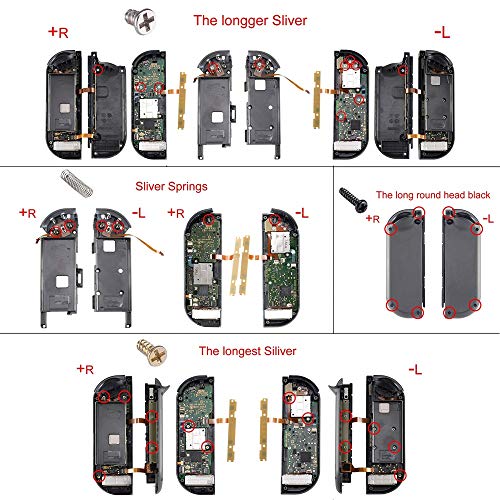 +R

The longger Sliver

-L

Sliver Springs

+R

-L

+R

-L

The long round head black

+R

-L

The longest Siliver

+R

-L