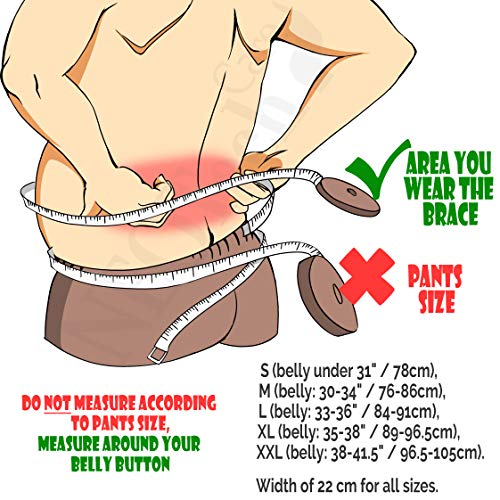 AREA YOU WEAR THE BRACE

PANTS SIZE

DO NOT MEASURE ACCORDING TO PANTS SIZE, MEASURE AROUND YOUR BELLY BUTTON

S (belly under 31" / 78cm),
M (belly: 30-34" / 76-86cm),
L (belly: 33-36" / 84-91cm),
XL (belly: 35-38" / 89-96.5cm),
XXL (belly: 38-41.5" / 96.5-105cm).

Width of 22 cm for all sizes.