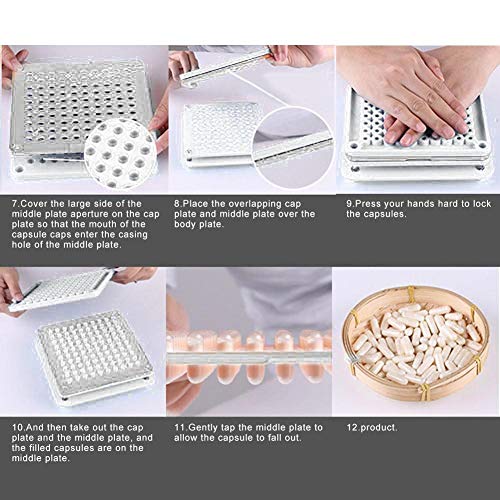 7.Cover the large side of the middle plate aperture on the cap plate so that the mouth of the capsule caps enter the casing hole of the middle plate.

8.Place the overlapping cap plate and middle plate over the body plate.

9.Press your hands hard to lock the capsules.

10.And then take out the cap plate and the middle plate, and the filled capsules are on the middle plate.

11.Gently tap the middle plate to allow the capsule to fall out.

12.product.