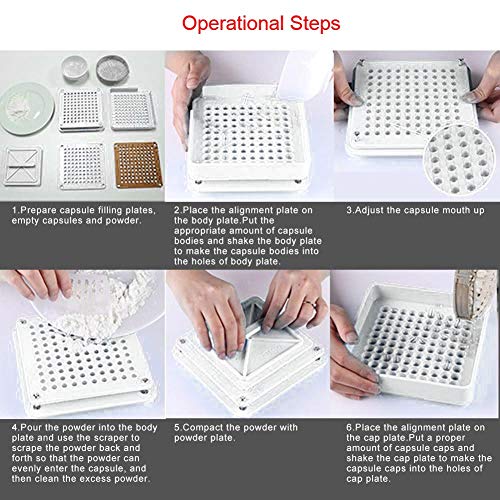 Operational Steps

1.Prepare capsule filling plates, empty capsules and powder.

2.Place the alignment plate on the body plate.Put the appropriate amount of capsule bodies and shake the body plate to make the capsule bodies into the holes of body plate.

3.Adjust the capsule mouth up

4.Pour the powder into the body plate and use the scraper to scrape the powder back and forth so that the powder can evenly enter the capsule, and then clean the excess powder.

5.Compact the powder with powder plate.

6.Place the alignment plate on the cap plate.Put a proper amount of capsule caps and shake the cap plate to make the capsule caps into the holes of cap plate.