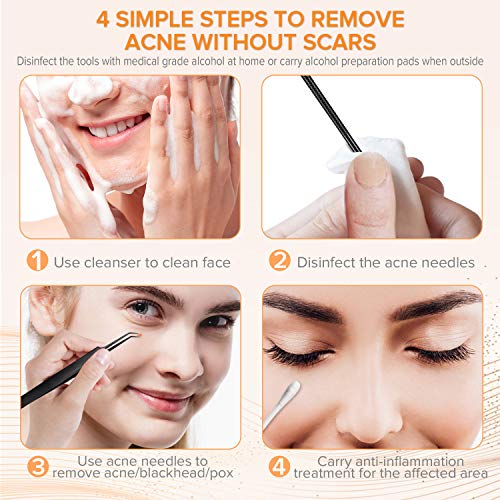 4 SIMPLE STEPS TO REMOVE ACNE WITHOUT SCARS

Disinfect the tools with medical grade alcohol at home or carry alcohol preparation pads when outside

1 Use cleanser to clean face

2 Disinfect the acne needles

3 Use acne needles to remove acne/blackhead/pox

4 Carry anti-inflammation treatment for the affected area