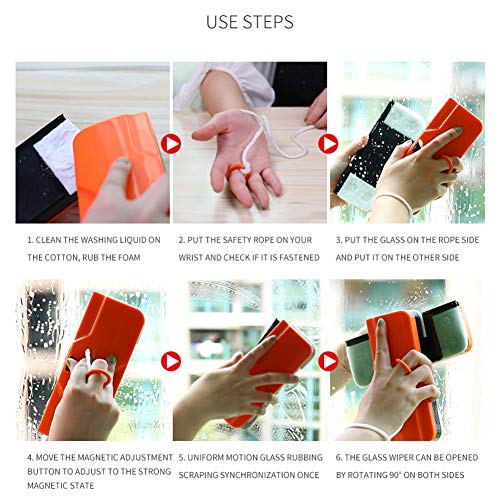 USE STEPS

1. CLEAN THE WASHING LIQUID ON THE COTTON, RUB THE FOAM

2. PUT THE SAFETY ROPE ON YOUR WRIST AND CHECK IF IT IS FASTENED

3. PUT THE GLASS ON THE ROPE SIDE AND PUT IT ON THE OTHER SIDE

4. MOVE THE MAGNETIC ADJUSTMENT BUTTON TO ADJUST TO THE STRONG MAGNETIC STATE

5. UNIFORM MOTION GLASS RUBBING SCRAPING SYNCHRONIZATION ONCE

6. THE GLASS WIPER CAN BE OPENED BY ROTATING 90° ON BOTH SIDES