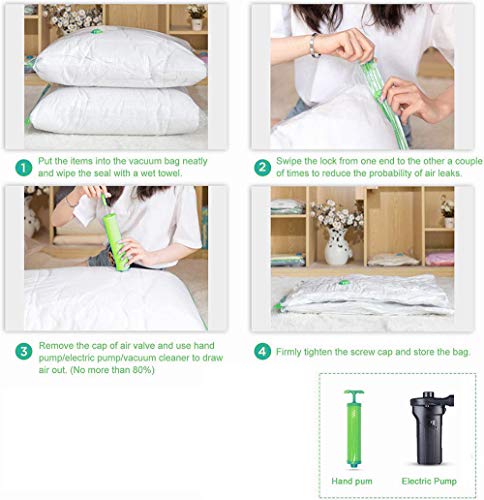 1 Put the items into the vacuum bag neatly and wipe the seal with a wet towel.

2 Swipe the lock from one end to the other a couple of times to reduce the probability of air leaks.

3 Remove the cap of air valve and use hand pump/electric pump/vacuum cleaner to draw air out. (No more than 80%)

4 Firmly tighten the screw cap and store the bag.

Hand pum

Electric Pump