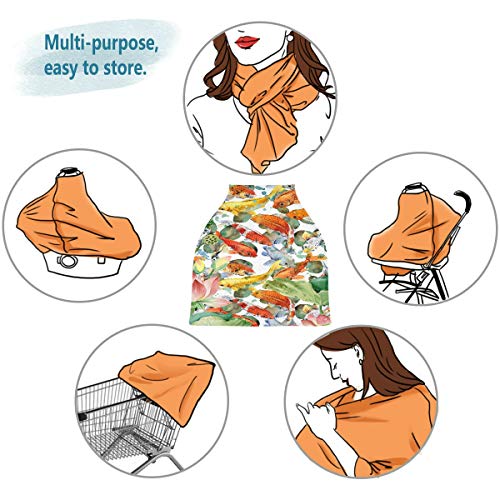 Multi-purpose, easy to store.