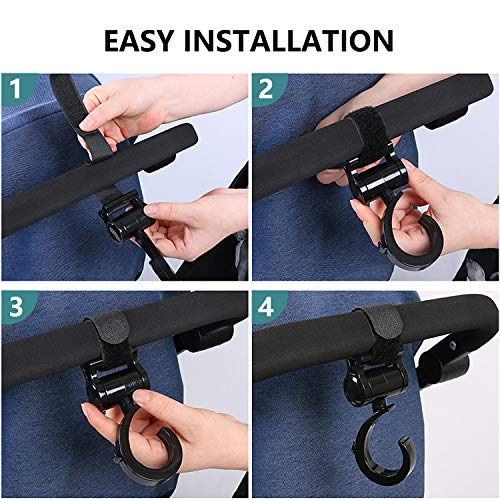 EASY INSTALLATION

1

2

3

4