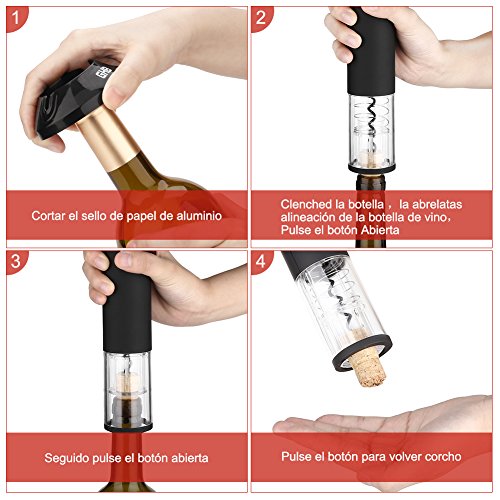 1

Cortar el sello de papel de aluminio

2

Clenched la botella， la abrelatas alineación de la botella de vino， Pulse el botón Abierta

3

Seguido pulse el botón abierta

4

Pulse el botón para volver corcho