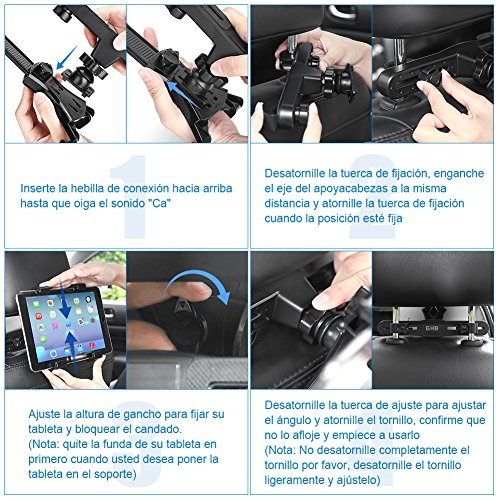 1

Inserte la hebilla de conexión hacia arriba hasta que oiga el sonido "Ca"

2

Desatornille la tuerca de fijación, enganche el eje del apoyacabezas a la misma distancia y atornille la tuerca de fijación cuando la posición esté fija

3

Ajuste la altura de gancho para fijar su tableta y bloquear el candado.
(Nota: quite la funda de su tableta en primero cuando usted desea poner la tableta en el soporte)

GHB

4

Desatornille la tuerca de ajuste para ajustar el ángulo y atornille el tornillo, confirme que no lo afloje y empiece a usarlo
(Nota: No desatornille completamente el tornillo por favor, desatornille el tornillo ligeramente y ajústelo)