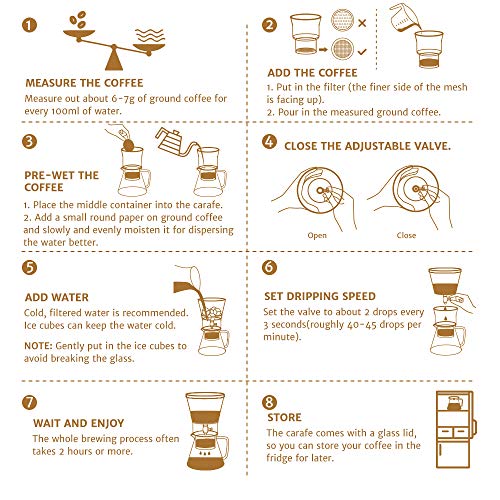 1

MEASURE THE COFFEE

Measure out about 6-7g of ground coffee for every 100ml of water.

2

ADD THE COFFEE

1. Put in the filter (the finer side of the mesh is facing up).
2. Pour in the measured ground coffee.

3

PRE-WET THE COFFEE

1. Place the middle container into the carafe.
2. Add a small round paper on ground coffee and slowly and evenly moisten it for dispersing the water better.

4

CLOSE THE ADJUSTABLE VALVE.

Open

Close

5

ADD WATER

Cold, filtered water is recommended. Ice cubes can keep the water cold.

NOTE: Gently put in the ice cubes to avoid breaking the glass.

6

SET DRIPPING SPEED

Set the valve to about 2 drops every 3 seconds(roughly 40-45 drops per minute).

7

WAIT AND ENJOY

The whole brewing process often takes 2 hours or more.

8

STORE

The carafe comes with a glass lid, so you can store your coffee in the fridge for later.