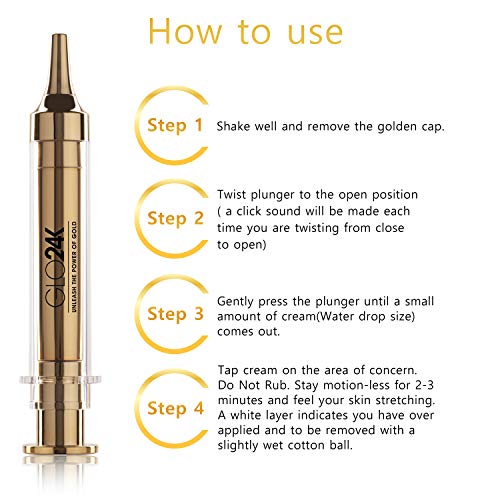 How to use

GLO24K
UNLEASH THE POWER OF GOLD

Step 1 Shake well and remove the golden cap.

Step 2 Twist plunger to the open position ( a click sound will be made each time you are twisting from close to open)

Step 3 Gently press the plunger until a small amount of cream(Water drop size) comes out.

Step 4 Tap cream on the area of concern. Do Not Rub. Stay motion-less for 2-3 minutes and feel your skin stretching. A white layer indicates you have over applied and to be removed with a slightly wet cotton ball.