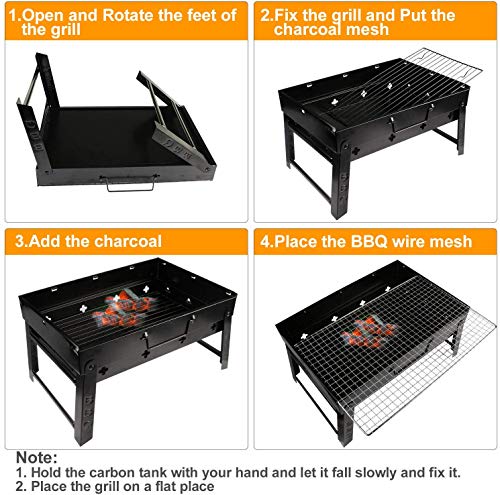 1.Open and Rotate the feet of the grill

2.Fix the grill and Put the charcoal mesh

3.Add the charcoal

4.Place the BBQ wire mesh

Note:
1. Hold the carbon tank with your hand and let it fall slowly and fix it.
2. Place the grill on a flat place