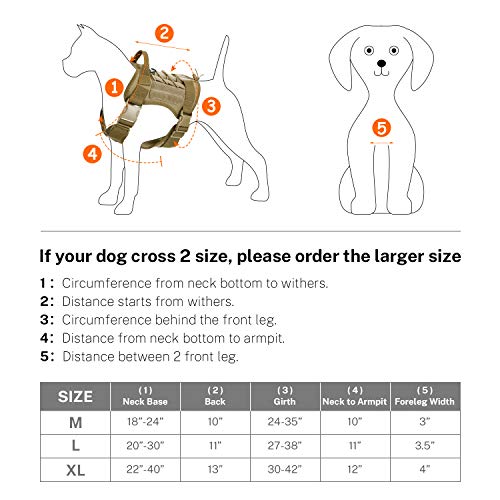 2

1

3

4

5

If your dog cross 2 size, please order the larger size

1: Circumference from neck bottom to withers.
2: Distance starts from withers.
3: Circumference behind the front leg.
4: Distance from neck bottom to armpit.
5: Distance between 2 front leg.

| SIZE | (1) Neck Base | (2) Back | (3) Girth | (4) Neck to Armpit | (5) Foreleg Width |
|---|---|---|---|---|---|
| M | 18"-24" | 10" | 24-35" | 10" | 3" |
| L | 20"-30" | 11" | 27-38" | 11" | 3.5" |
| XL | 22"-40" | 13" | 30-42" | 12" | 4" |