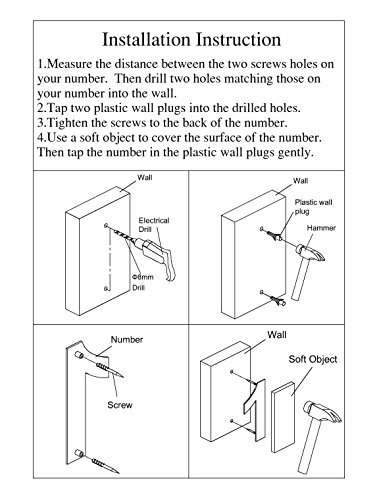 Installation Instruction

1.Measure the distance between the two screws holes on your number. Then drill two holes matching those on your number into the wall.
2.Tap two plastic wall plugs into the drilled holes.
3.Tighten the screws to the back of the number.
4.Use a soft object to cover the surface of the number. Then tap the number in the plastic wall plugs gently.

Wall
Electrical Drill
Φ6mm Drill

Wall
Plastic wall plug
Hammer

Number
Screw

Wall
Soft Object