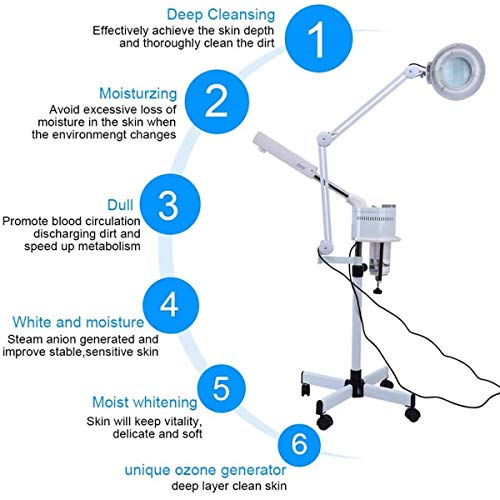 Deep Cleansing
Effectively achieve the skin depth and thoroughly clean the dirt

1

Moisturzing
Avoid excessive loss of moisture in the skin when the environmengt changes

2

Dull
Promote blood circulation discharging dirt and speed up metabolism

3

4

White and moisture
Steam anion generated and improve stable,sensitive skin

5

Moist whitening
Skin will keep vitality, delicate and soft

6

unique ozone generator
deep layer clean skin