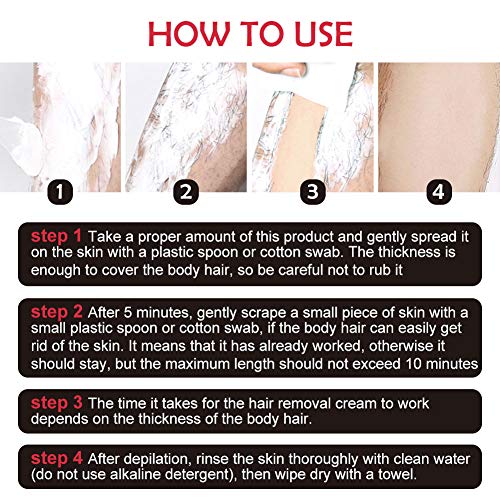 HOW TO USE

1

2

3

4

step 1 Take a proper amount of this product and gently spread it on the skin with a plastic spoon or cotton swab. The thickness is enough to cover the body hair, so be careful not to rub it

step 2 After 5 minutes, gently scrape a small piece of skin with a small plastic spoon or cotton swab, if the body hair can easily get rid of the skin. It means that it has already worked, otherwise it should stay, but the maximum length should not exceed 10 minutes

step 3 The time it takes for the hair removal cream to work depends on the thickness of the body hair.

step 4 After depilation, rinse the skin thoroughly with clean water (do not use alkaline detergent), then wipe dry with a towel.