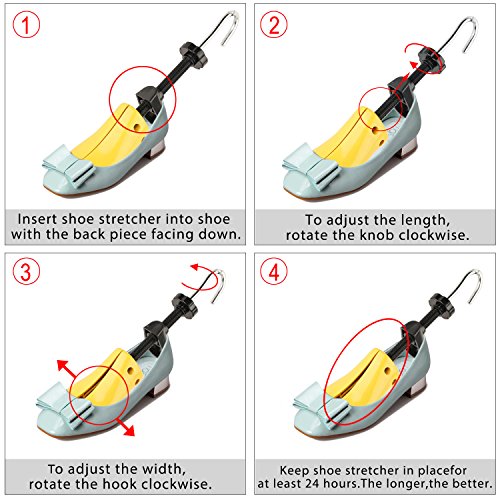 1

Insert shoe stretcher into shoe with the back piece facing down.

2

To adjust the length, rotate the knob clockwise.

3

To adjust the width, rotate the hook clockwise.

4

Keep shoe stretcher in placefor at least 24 hours.The longer,the better.