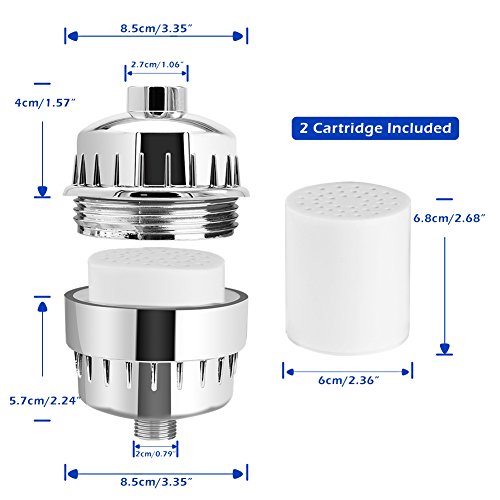 8.5cm/3.35″

2.7cm/1.06″

4cm/1.57″

2 Cartridge Included

6.8cm/2.68″

6cm/2.36″

5.7cm/2.24″

2cm/0.79″

8.5cm/3.35″