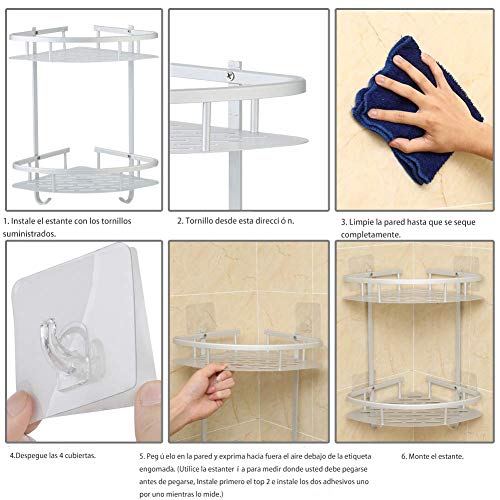 1. Instale el estante con los tornillos suministrados.

2. Tornillo desde esta direcci ó n.

3. Limpie la pared hasta que se seque completamente.

4.Despegue las 4 cubiertas.

5. Peg ú elo en la pared y exprima hacia fuera el aire debajo de la etiqueta engomada. (Utilice la estanter í a para medir donde usted debe pegarse antes de pegarse, Instale primero el top 2 e instale los dos adhesivos uno por uno mientras lo mide.)

6. Monte el estante.