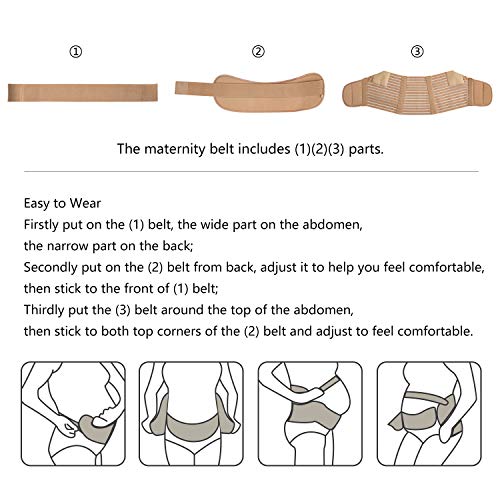 ①

②

③

The maternity belt includes (1)(2)(3) parts.

Easy to Wear
Firstly put on the (1) belt, the wide part on the abdomen, the narrow part on the back;
Secondly put on the (2) belt from back, adjust it to help you feel comfortable, then stick to the front of (1) belt;
Thirdly put the (3) belt around the top of the abdomen, then stick to both top corners of the (2) belt and adjust to feel comfortable.