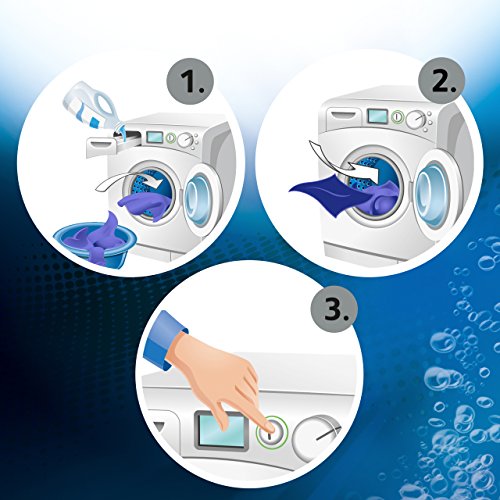 1.

2.

3.