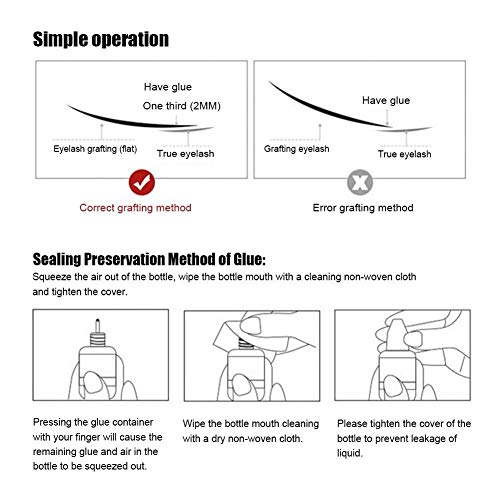 Simple operation

Have glue
One third (2MM)
Eyelash grafting (flat)
True eyelash

Correct grafting method

Have glue
Grafting eyelash
True eyelash

Error grafting method

Sealing Preservation Method of Glue:
Squeeze the air out of the bottle, wipe the bottle mouth with a cleaning non-woven cloth and tighten the cover.

Pressing the glue container with your finger will cause the remaining glue and air in the bottle to be squeezed out.

Wipe the bottle mouth cleaning with a dry non-woven cloth.

Please tighten the cover of the bottle to prevent leakage of liquid.