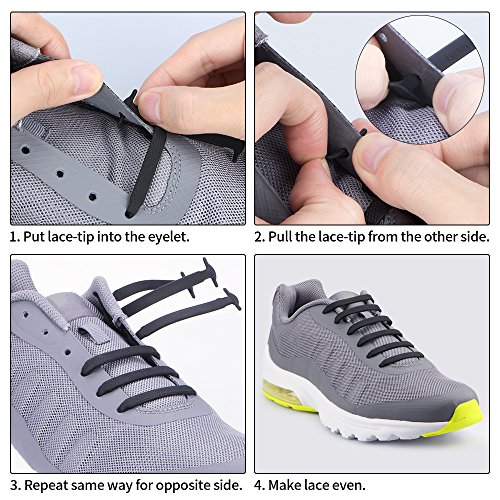 1. Put lace-tip into the eyelet.

2. Pull the lace-tip from the other side.

3. Repeat same way for opposite side.

4. Make lace even.