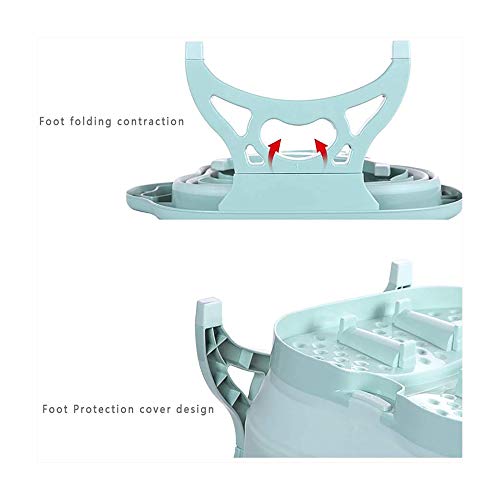 Foot folding contraction

Foot Protection cover design