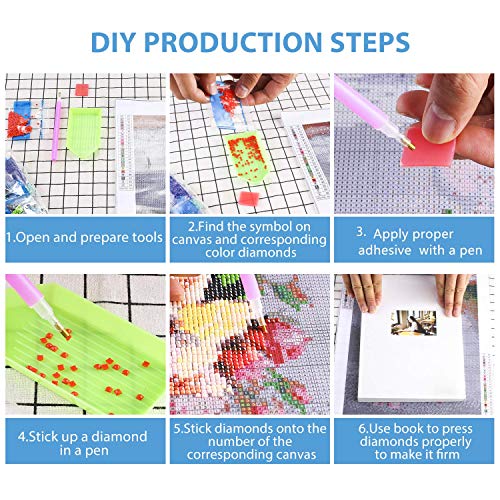 DIY PRODUCTION STEPS

1.Open and prepare tools

2.Find the symbol on canvas and corresponding color diamonds

3. Apply proper adhesive with a pen

4.Stick up a diamond in a pen

5.Stick diamonds onto the number of the corresponding canvas

6.Use book to press diamonds properly to make it firm