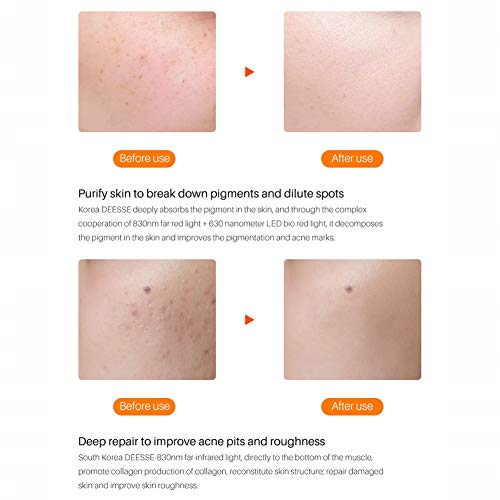 Before use

After use

Purify skin to break down pigments and dilute spots

Korea DEESSE deeply absorbs the pigment in the skin, and through the complex cooperation of 830nm far red light + 630 nanometer LED bio red light, it decomposes the pigment in the skin and improves the pigmentation and acne marks.

Before use

After use

Deep repair to improve acne pits and roughness

South Korea DEESSE-830nm far-infrared light, directly to the bottom of the muscle, promote collagen production of collagen, reconstitute skin structure; repair damaged skin and improve skin roughness.