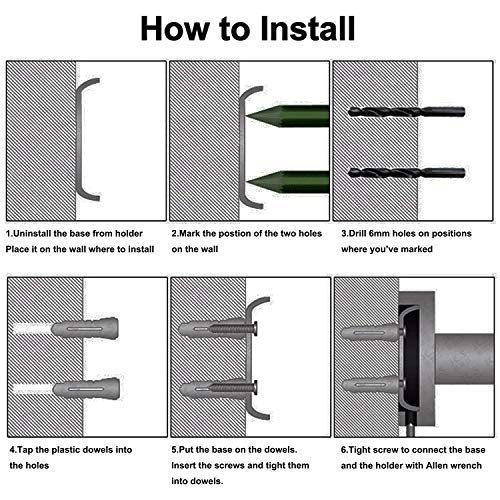 How to Install

1.Uninstall the base from holder
Place it on the wall where to install

2.Mark the postion of the two holes on the wall

3.Drill 6mm holes on positions where you've marked

4.Tap the plastic dowels into the holes

5.Put the base on the dowels. Insert the screws and tight them into dowels.

6.Tight screw to connect the base and the holder with Allen wrench