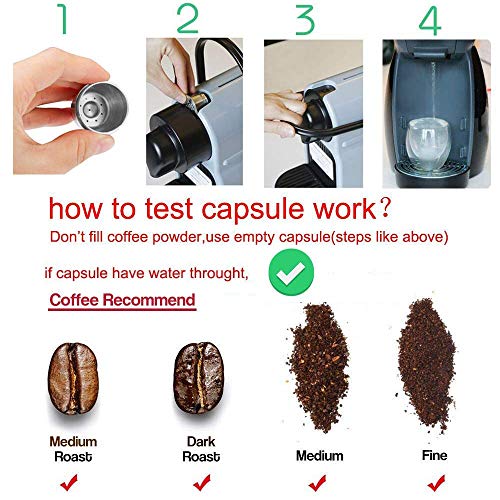 1 2 3 4

how to test capsule work?

Don't fill coffee powder,use empty capsule(steps like above)

if capsule have water throught,

Coffee Recommend

Medium Roast

Dark Roast

Medium

Fine