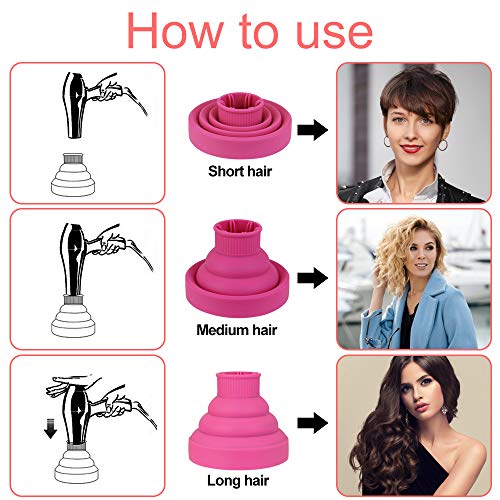 How to use

Short hair

Medium hair

Long hair