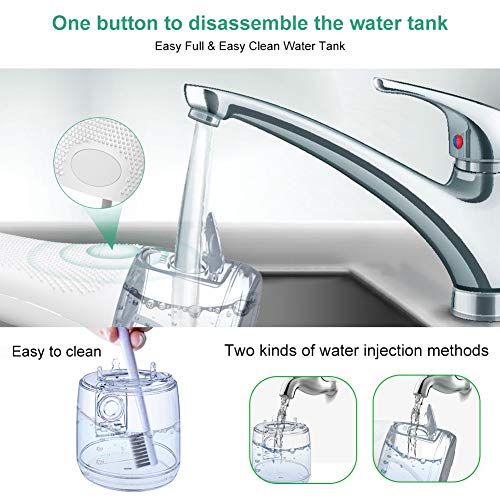 One button to disassemble the water tank

Easy Full & Easy Clean Water Tank

Easy to clean

Two kinds of water injection methods