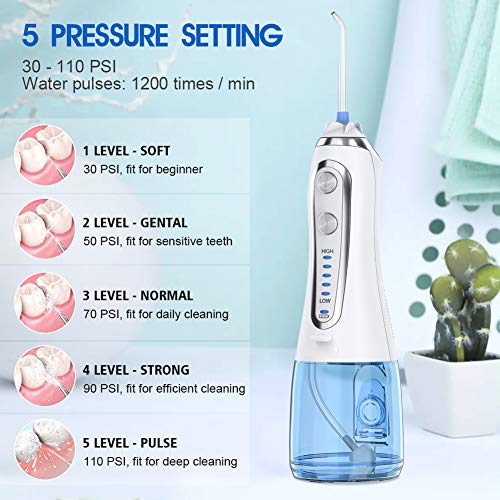 5 PRESSURE SETTING

30 - 110 PSI
Water pulses: 1200 times / min

1 LEVEL - SOFT
30 PSI, fit for beginner

2 LEVEL - GENTAL
50 PSI, fit for sensitive teeth

3 LEVEL - NORMAL
70 PSI, fit for daily cleaning

4 LEVEL - STRONG
90 PSI, fit for efficient cleaning

5 LEVEL - PULSE
110 PSI, fit for deep cleaning

HIGH
LOW