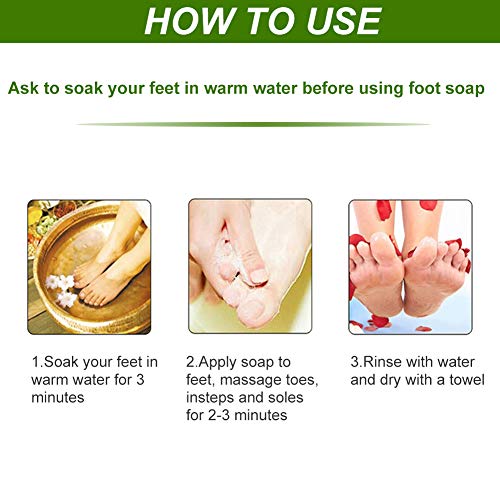 HOW TO USE

Ask to soak your feet in warm water before using foot soap

1.Soak your feet in warm water for 3 minutes

2.Apply soap to feet, massage toes, insteps and soles for 2-3 minutes

3.Rinse with water and dry with a towel