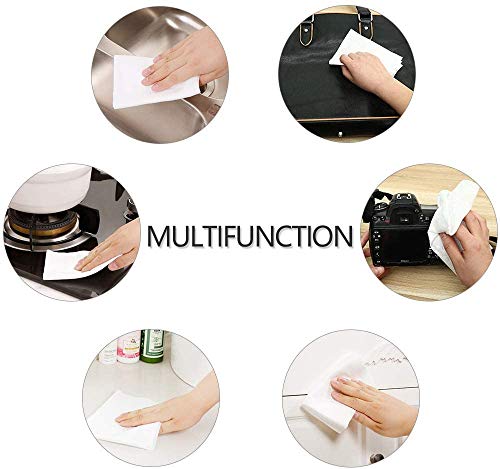 MULTIFUNCTION