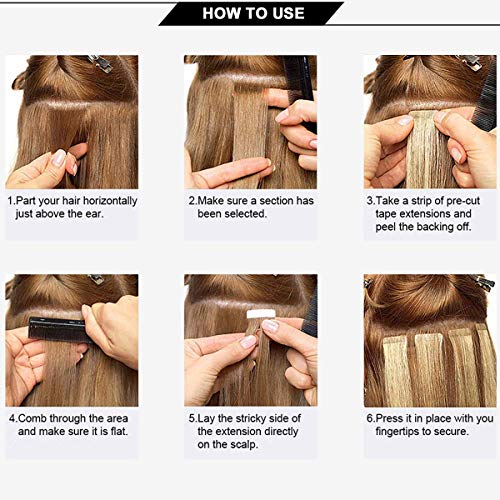 HOW TO USE

1.Part your hair horizontally just above the ear.

2.Make sure a section has been selected.

3.Take a strip of pre-cut tape extensions and peel the backing off.

4.Comb through the area and make sure it is flat.

5.Lay the stricky side of the extension directly on the scalp.

6.Press it in place with you fingertips to secure.