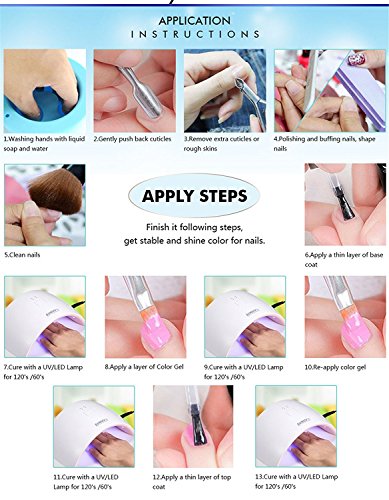 APPLICATION
INSTRUCTIONS

1.Washing hands with liquid soap and water

2.Gently push back cuticles

3.Remove extra cuticles or rough skins

4.Polishing and buffing nails, shape nails

APPLY STEPS

Finish it following steps, get stable and shine color for nails.

5.Clean nails

6.Apply a thin layer of base coat

7.Cure with a UV/LED Lamp for 120's /60's

8.Apply a layer of Color Gel

9.Cure with a UV/LED Lamp for 120's /60's

10.Re-apply color gel

11.Cure with a UV/LED Lamp for 120's /60's

12.Apply a thin layer of top coat

13.Cure with a UV/LED Lamp for 120's /60's