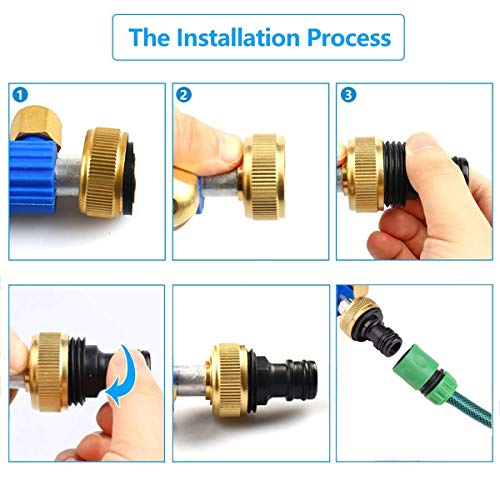 The Installation Process

1

2

3