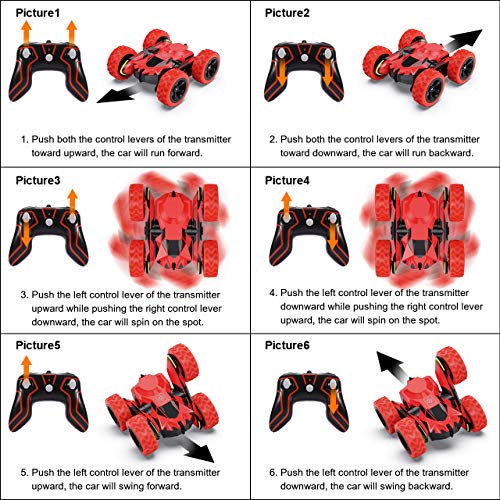 Picture1

1. Push both the control levers of the transmitter toward upward, the car will run forward.

Picture2

2. Push both the control levers of the transmitter toward downward, the car will run backward.

Picture3

3. Push the left control lever of the transmitter upward while pushing the right control lever downward, the car will spin on the spot.

Picture4

4. Push the left control lever of the transmitter downward while pushing the right control lever upward, the car will spin on the spot.

Picture5

5. Push the left control lever of the transmitter upward, the car will swing forward.

Picture6

6. Push the left control lever of the transmitter downward, the car will swing backward.