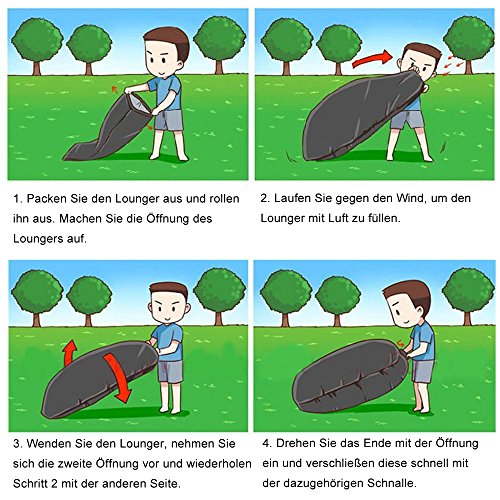 1. Packen Sie den Lounger aus und rollen ihn aus. Machen Sie die Öffnung des Loungers auf.

2. Laufen Sie gegen den Wind, um den Lounger mit Luft zu füllen.

3. Wenden Sie den Lounger, nehmen Sie sich die zweite Öffnung vor und wiederholen Schritt 2 mit der anderen Seite.

4. Drehen Sie das Ende mit der Öffnung ein und verschließen diese schnell mit der dazugehörigen Schnalle.