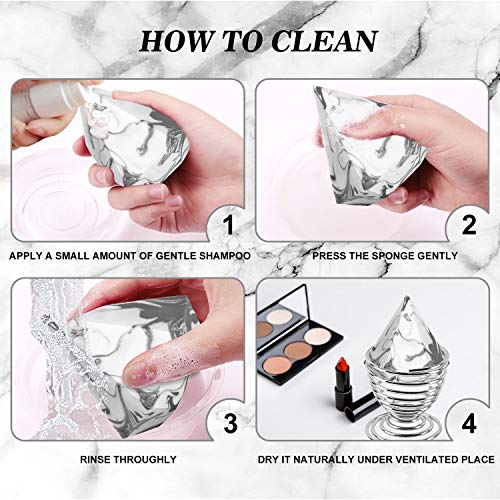 HOW TO CLEAN

1

APPLY A SMALL AMOUNT OF GENTLE SHAMPOO

2

PRESS THE SPONGE GENTLY

3

RINSE THROUGHLY

4

DRY IT NATURALLY UNDER VENTILATED PLACE