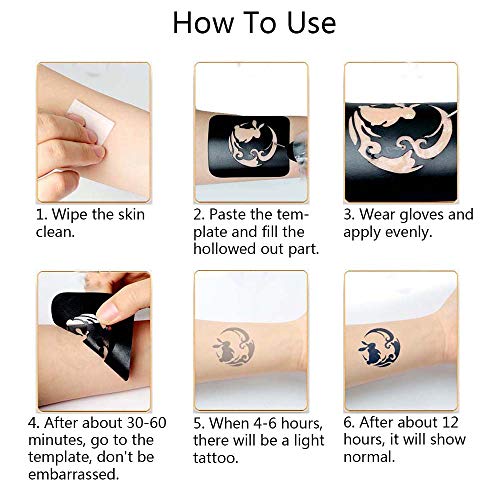 How To Use

1. Wipe the skin clean.

2. Paste the template and fill the hollowed out part.

3. Wear gloves and apply evenly.

4. After about 30-60 minutes, go to the template, don't be embarrassed.

5. When 4-6 hours, there will be a light tattoo.

6. After about 12 hours, it will show normal.