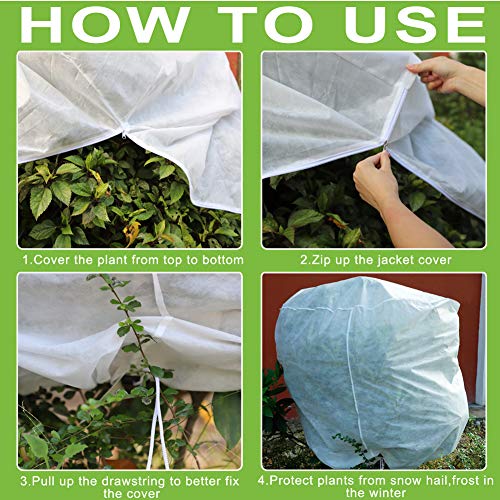 HOW TO USE

1.Cover the plant from top to bottom

2.Zip up the jacket cover

3.Pull up the drawstring to better fix the cover

4.Protect plants from snow hail,frost in the winter